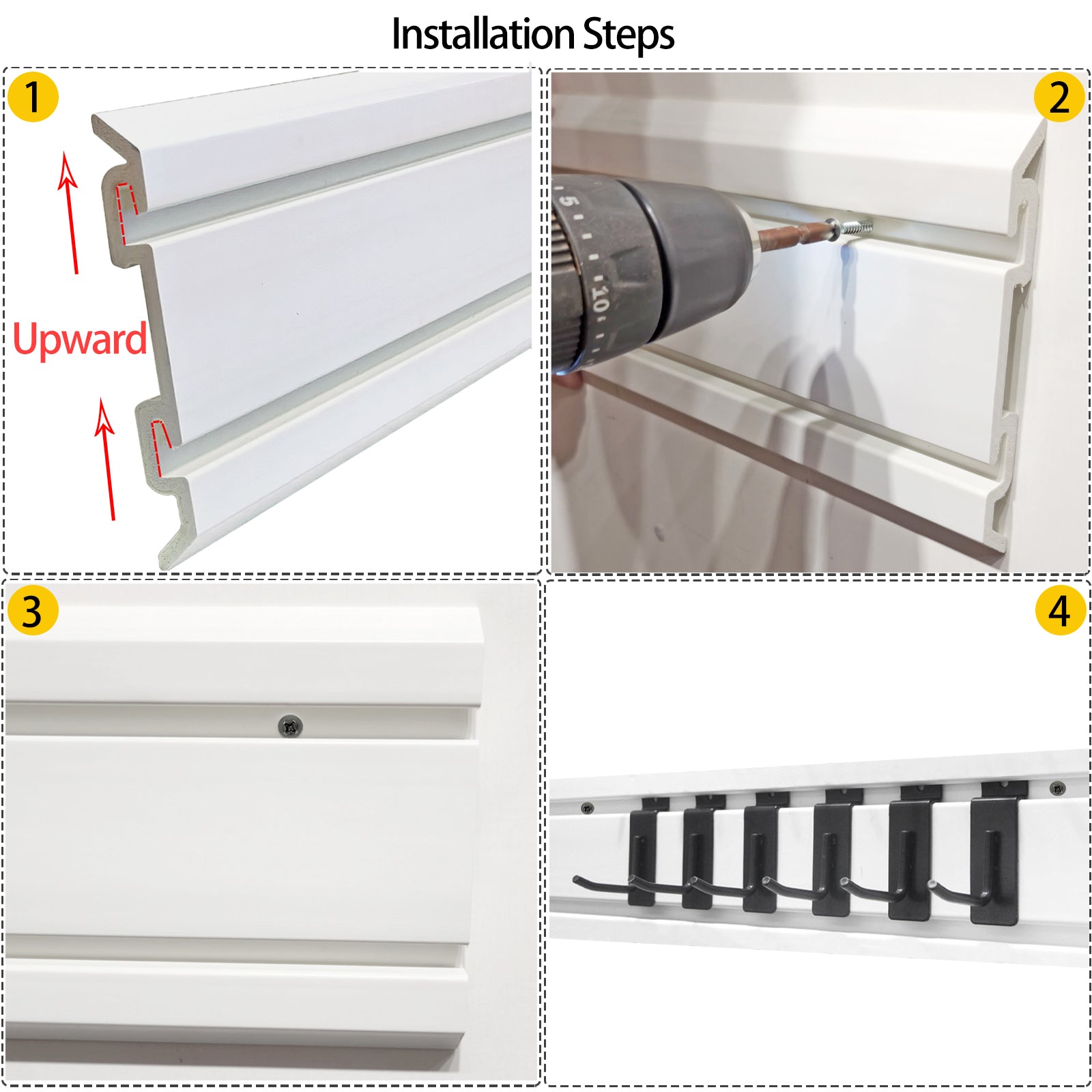 Installation Steps

1

Upward

2

5

10

3

4