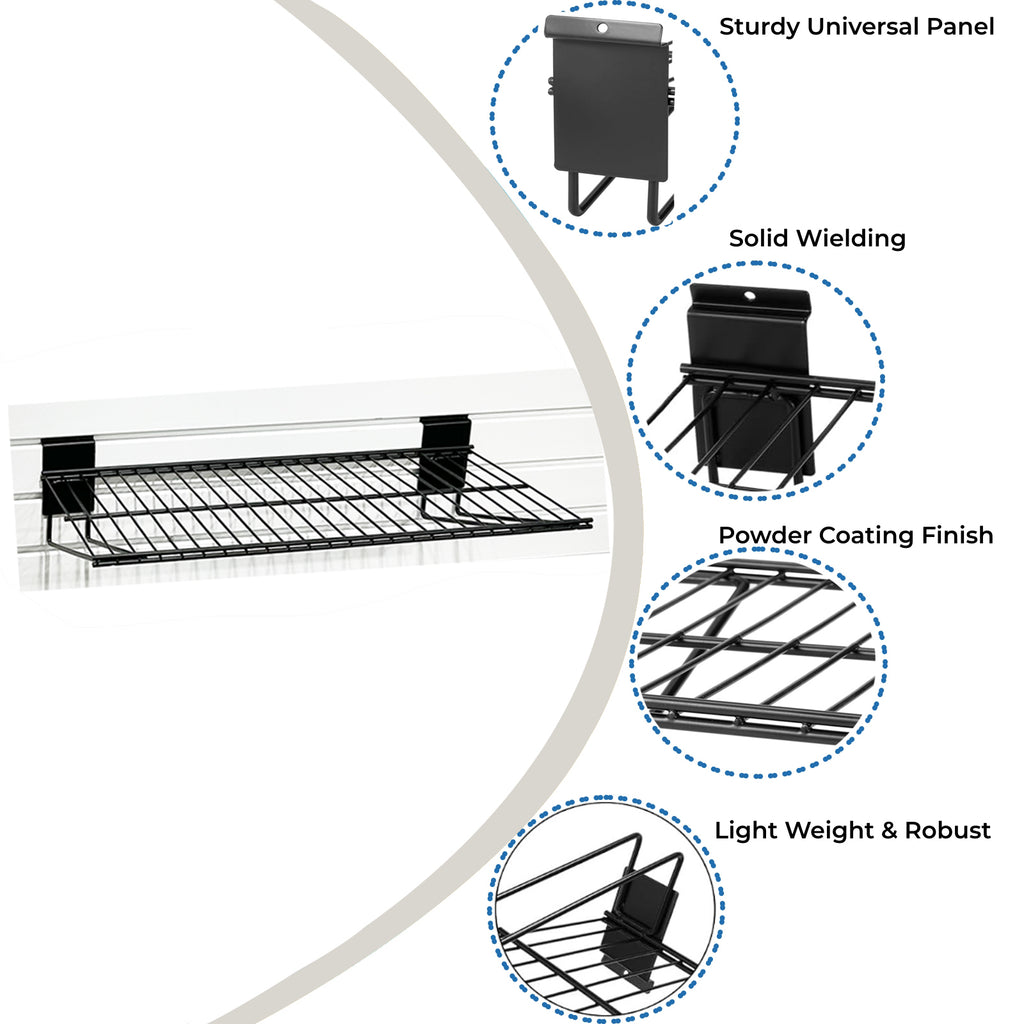 Sturdy Universal Panel

Solid Wielding

Powder Coating Finish

Light Weight & Robust