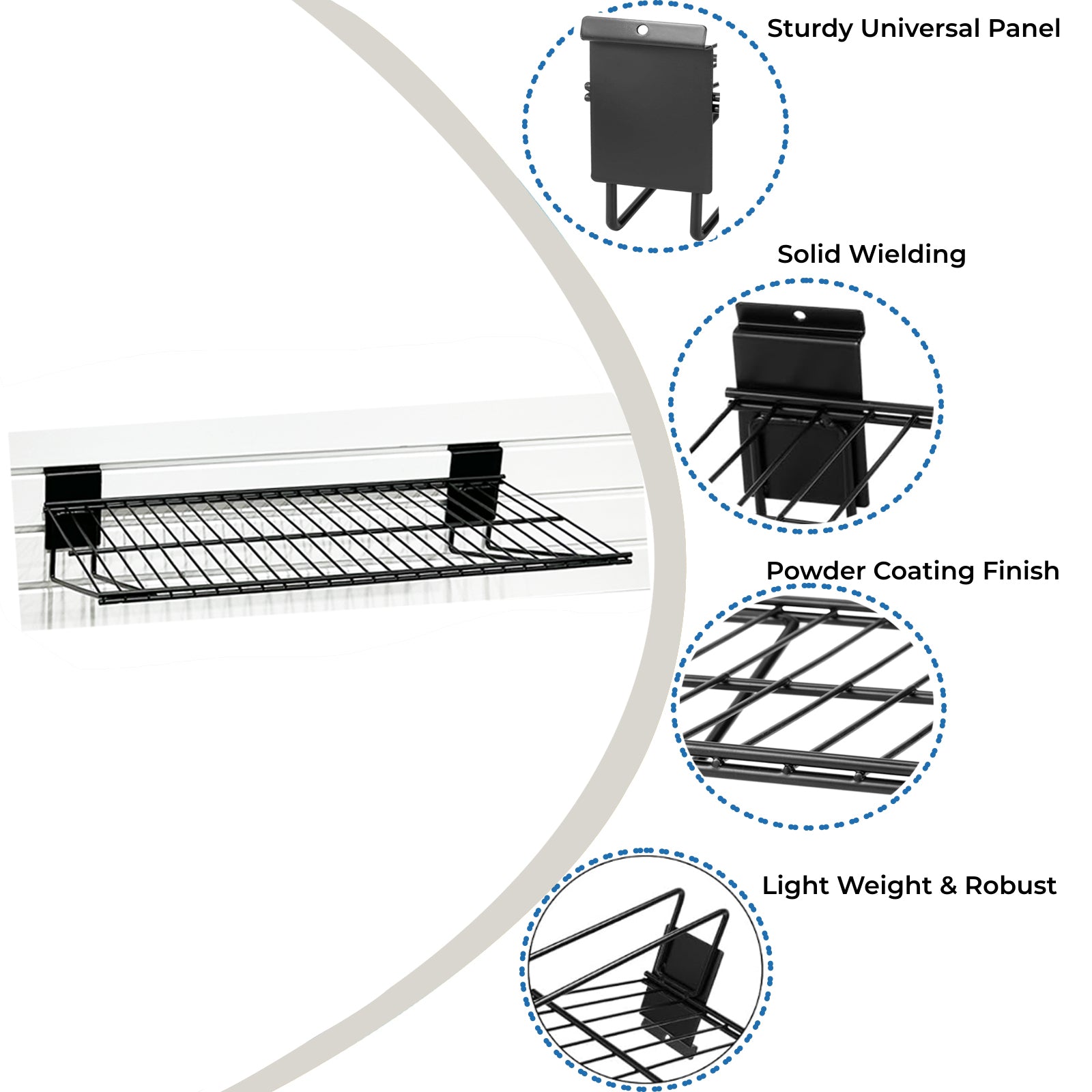 Sturdy Universal Panel

Solid Wielding

Powder Coating Finish

Light Weight & Robust